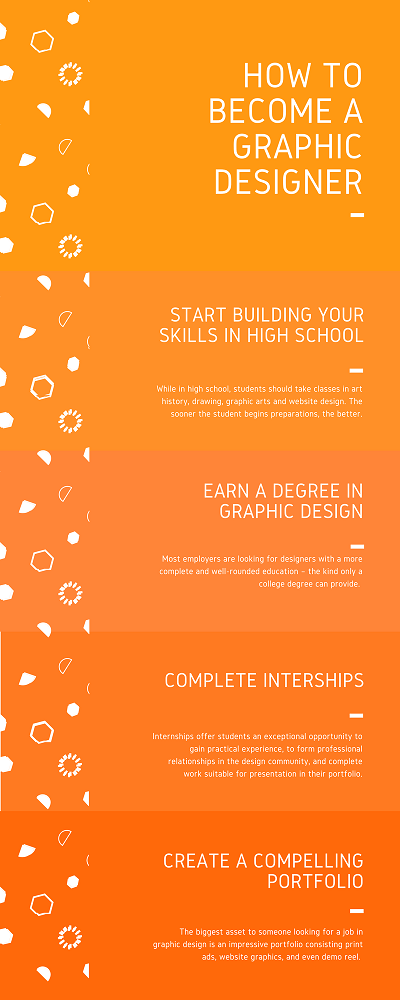 HOW TO BECOME A GRAPHIC DESIGNER

START BUILDING YOUR SKILLS IN HIGH SCHOOL

While in high school, students should take classes in art history, drawing, graphic arts and website design. The sooner the student begins preparations, the better.

EARN A DEGREE IN GRAPHIC DESIGN

Most employers are looking for designers with a more complete and well-rounded education – the kind only a college degree can provide.

COMPLETE INTERSHIPS

Internships offer students an exceptional opportunity to gain practical experience, to form professional relationships in the design community, and complete work suitable for presentation in their portfolio.

CREATE A COMPELLING PORTFOLIO

The biggest asset to someone looking for a job in graphic design is an impressive portfolio consisting print ads, website graphics, and even demo reel.