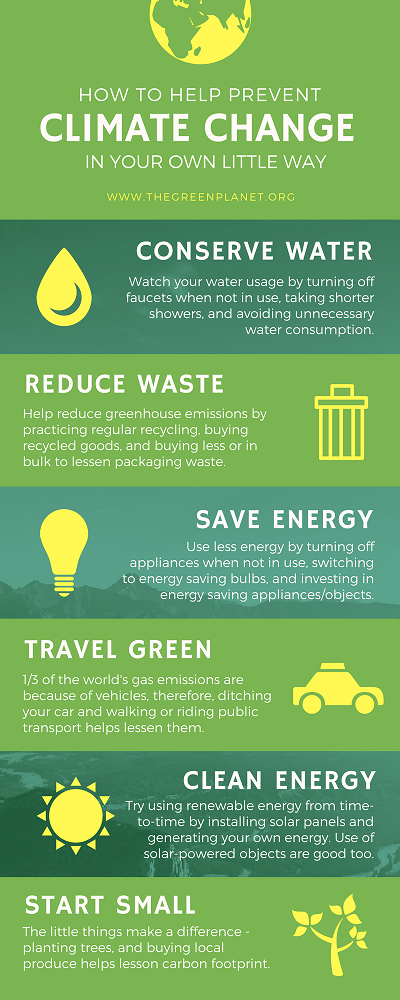 HOW TO HELP PREVENT
CLIMATE CHANGE
IN YOUR OWN LITTLE WAY

WWW.THEGREENPLANET.ORG

CONSERVE WATER

Watch your water usage by turning off faucets when not in use, taking shorter showers, and avoiding unnecessary water consumption.

REDUCE WASTE

Help reduce greenhouse emissions by practicing regular recycling, buying recycled goods, and buying less or in bulk to lessen packaging waste.

SAVE ENERGY

Use less energy by turning off appliances when not in use, switching to energy saving bulbs, and investing in energy saving appliances/objects.

TRAVEL GREEN

1/3 of the world's gas emissions are because of vehicles, therefore, ditching your car and walking or riding public transport helps lessen them.

CLEAN ENERGY

Try using renewable energy from time-to-time by installing solar panels and generating your own energy. Use of solar-powered objects are good too.

START SMALL

The little things make a difference - planting trees, and buying local produce helps lesson carbon footprint.